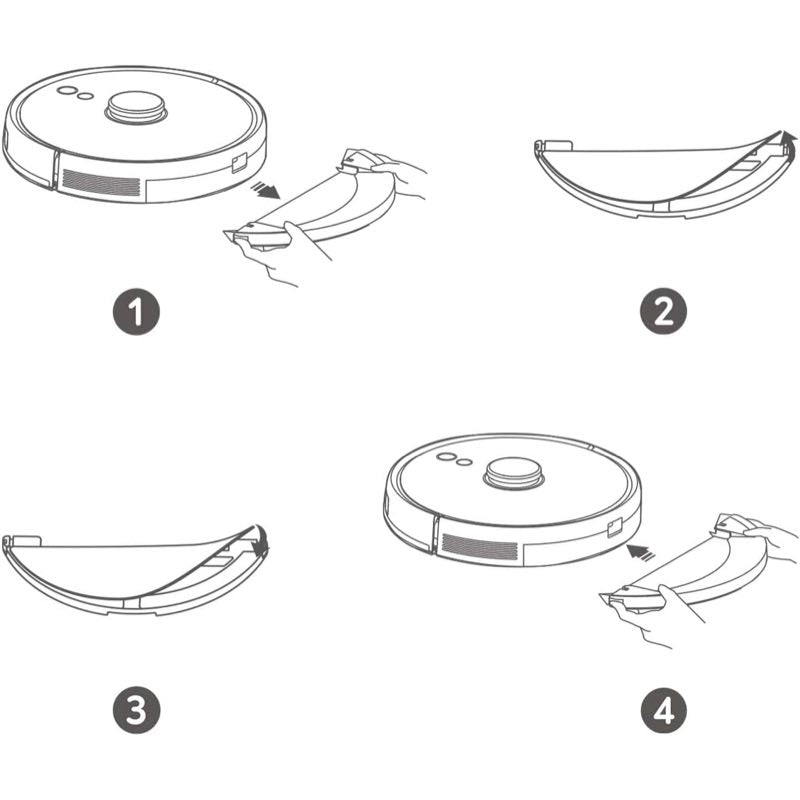 1

2

3

4