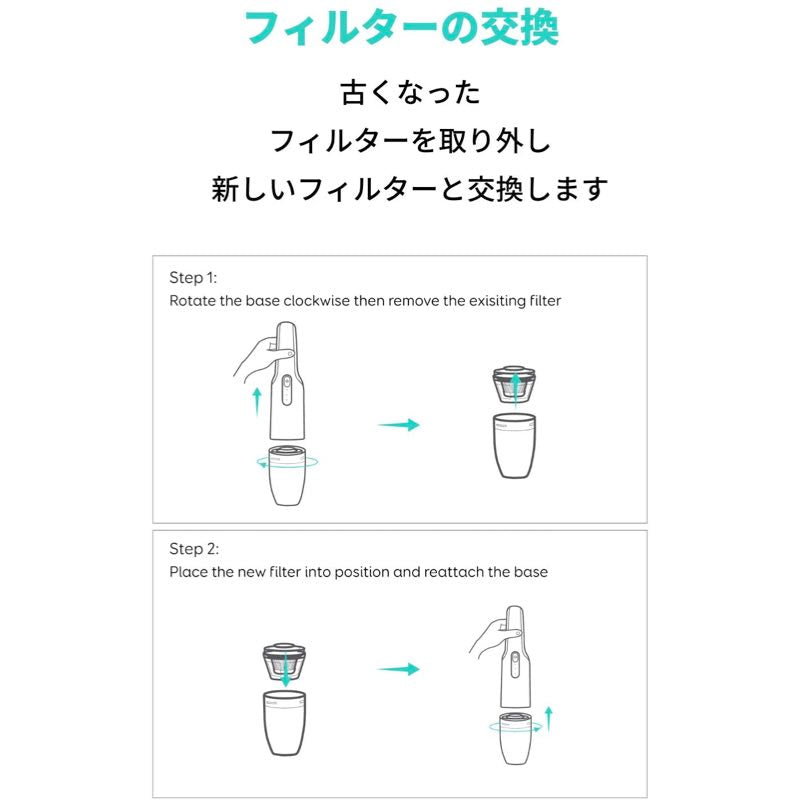 フィルターの交換

古くなった
フィルターを取り外し
新しいフィルターと交換します

Step 1:
Rotate the base clockwise then remove the exisiting filter

Step 2:
Place the new filter into position and reattach the base