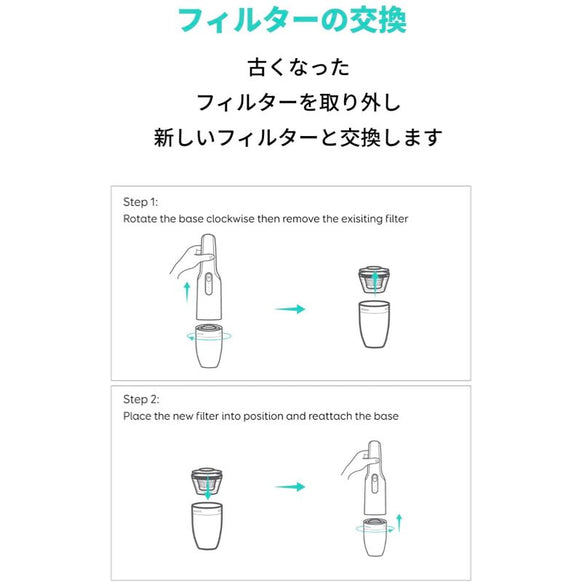 フィルターの交換

古くなった
フィルターを取り外し
新しいフィルターと交換します

Step 1:
Rotate the base clockwise then remove the exisiting filter

Step 2:
Place the new filter into position and reattach the base