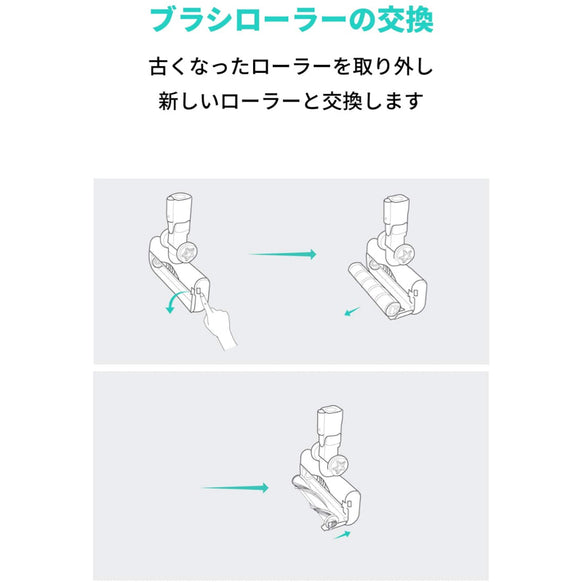 ブラシローラーの交換

古くなったローラーを取り外し
新しいローラーと交換します