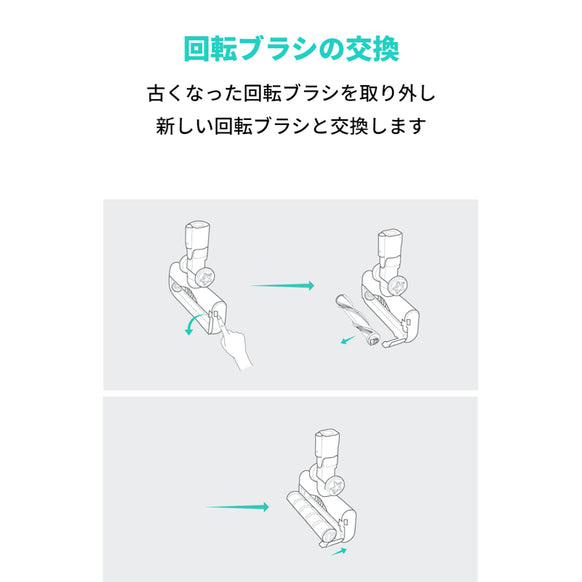 回転ブラシの交換

古くなった回転ブラシを取り外し
新しい回転ブラシと交換します