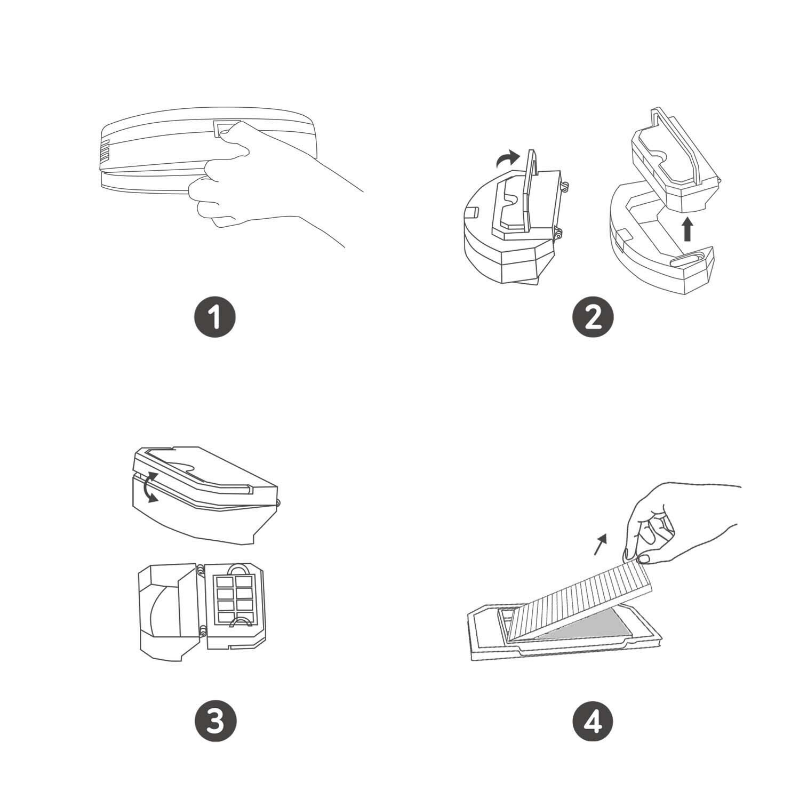 1

2

3

4