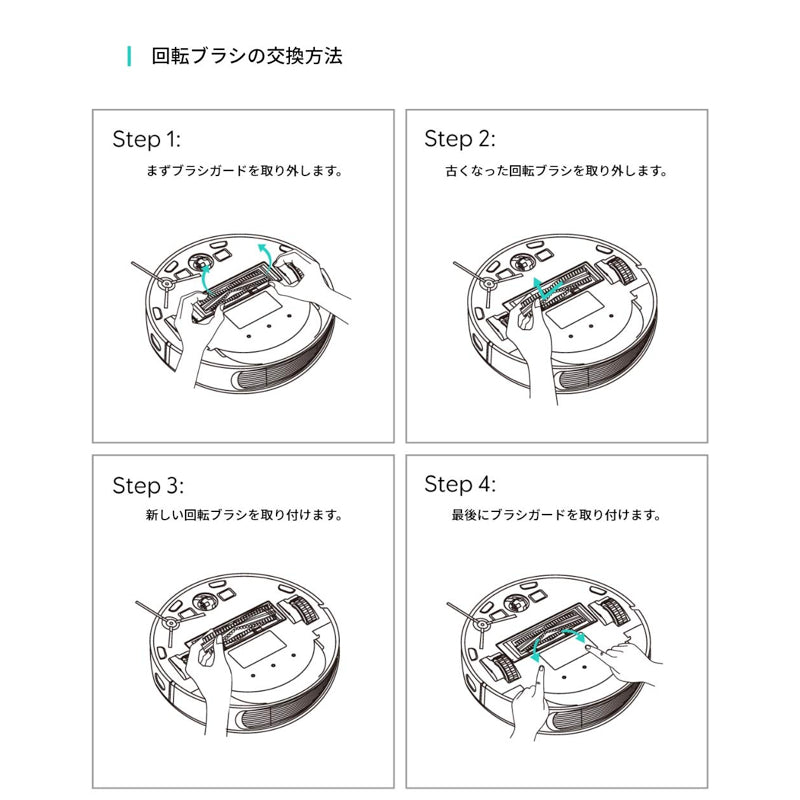 回転ブラシの交換方法

Step 1:
まずブラシガードを取り外します。

Step 2:
古くなった回転ブラシを取り外します。

Step 3:
新しい回転ブラシを取り付けます。

Step 4:
最後にブラシガードを取り付けます。