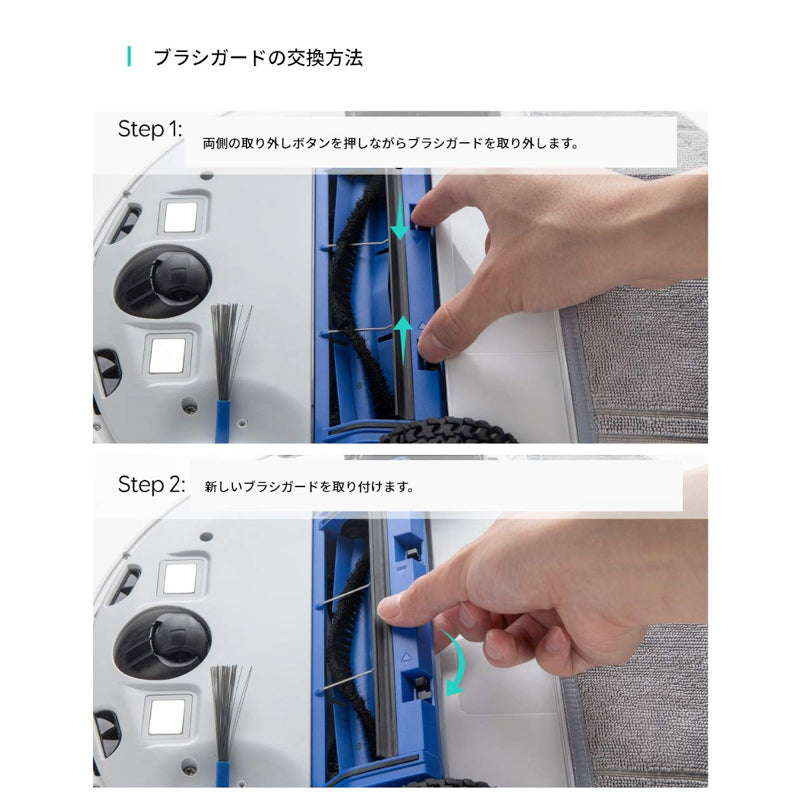 ブラシガードの交換方法

Step 1: 両側の取り外しボタンを押しながらブラシガードを取り外します。

Step 2: 新しいブラシガードを取り付けます。