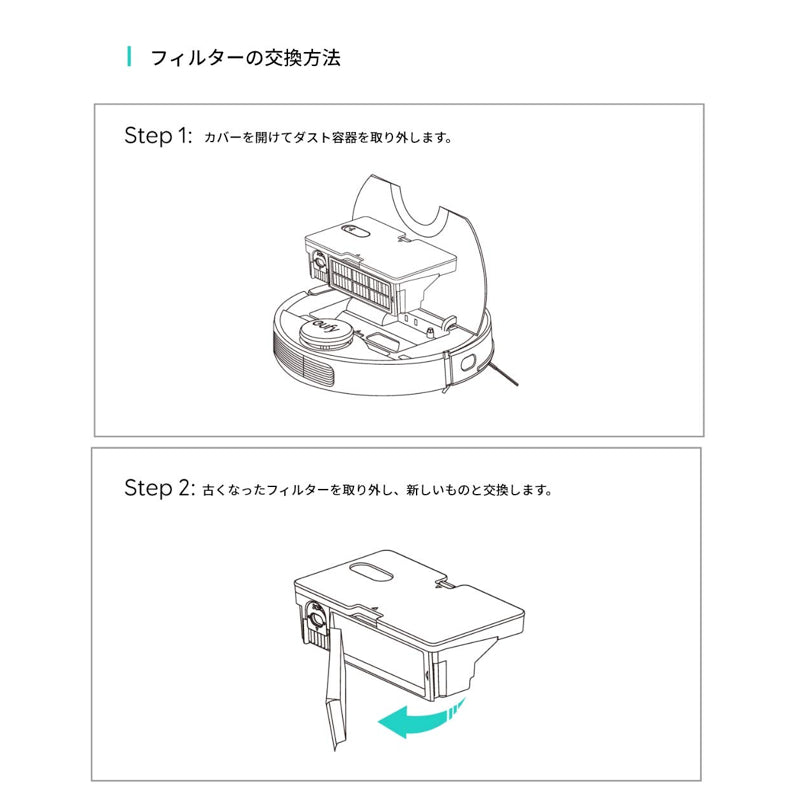 フィルターの交換方法

Step 1: カバーを開けてダスト容器を取り外します。

eufy

Step 2: 古くなったフィルターを取り外し、新しいものと交換します。