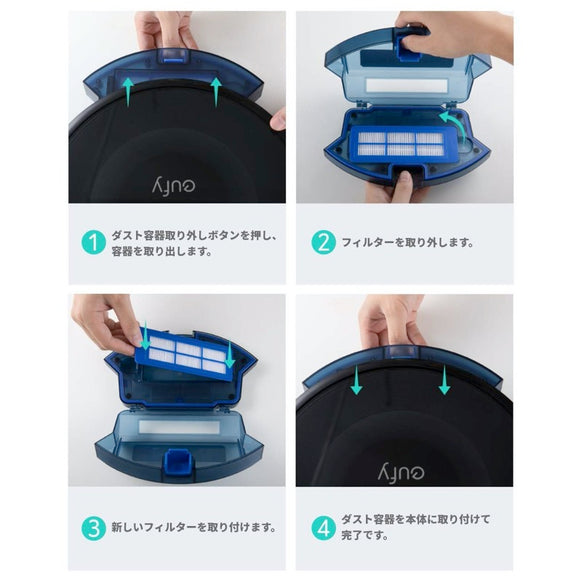 eufy

1 ダスト容器取り外しボタンを押し、容器を取り出します。

2 フィルターを取り外します。

3 新しいフィルターを取り付けます。

eufy

4 ダスト容器を本体に取り付けて完了です。