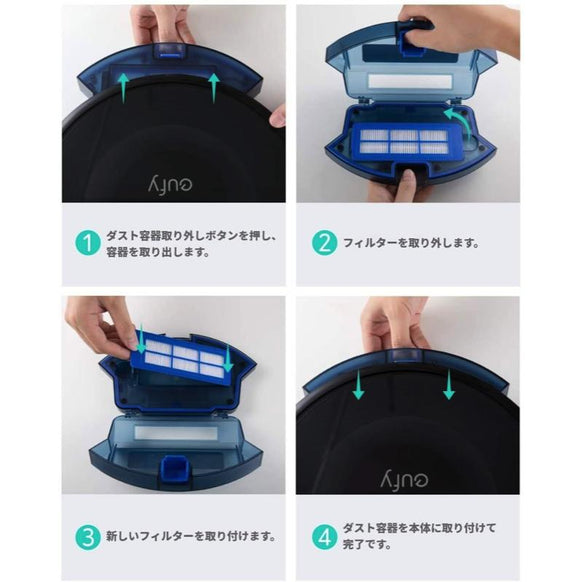 eufy

1 ダスト容器取り外しボタンを押し、容器を取り出します。

2 フィルターを取り外します。

3 新しいフィルターを取り付けます。

eufy

4 ダスト容器を本体に取り付けて完了です。