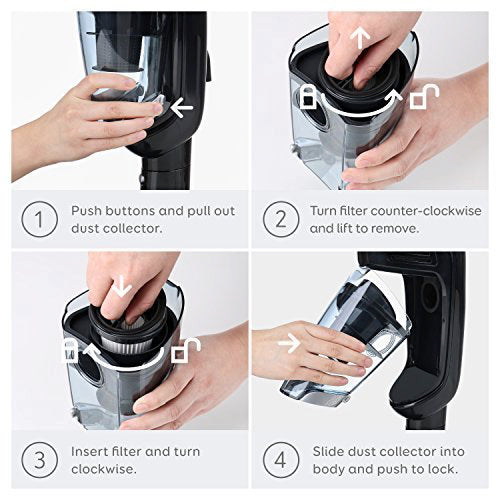 1 Push buttons and pull out dust collector.

2 Turn filter counter-clockwise and lift to remove.

3 Insert filter and turn clockwise.

4 Slide dust collector into body and push to lock.