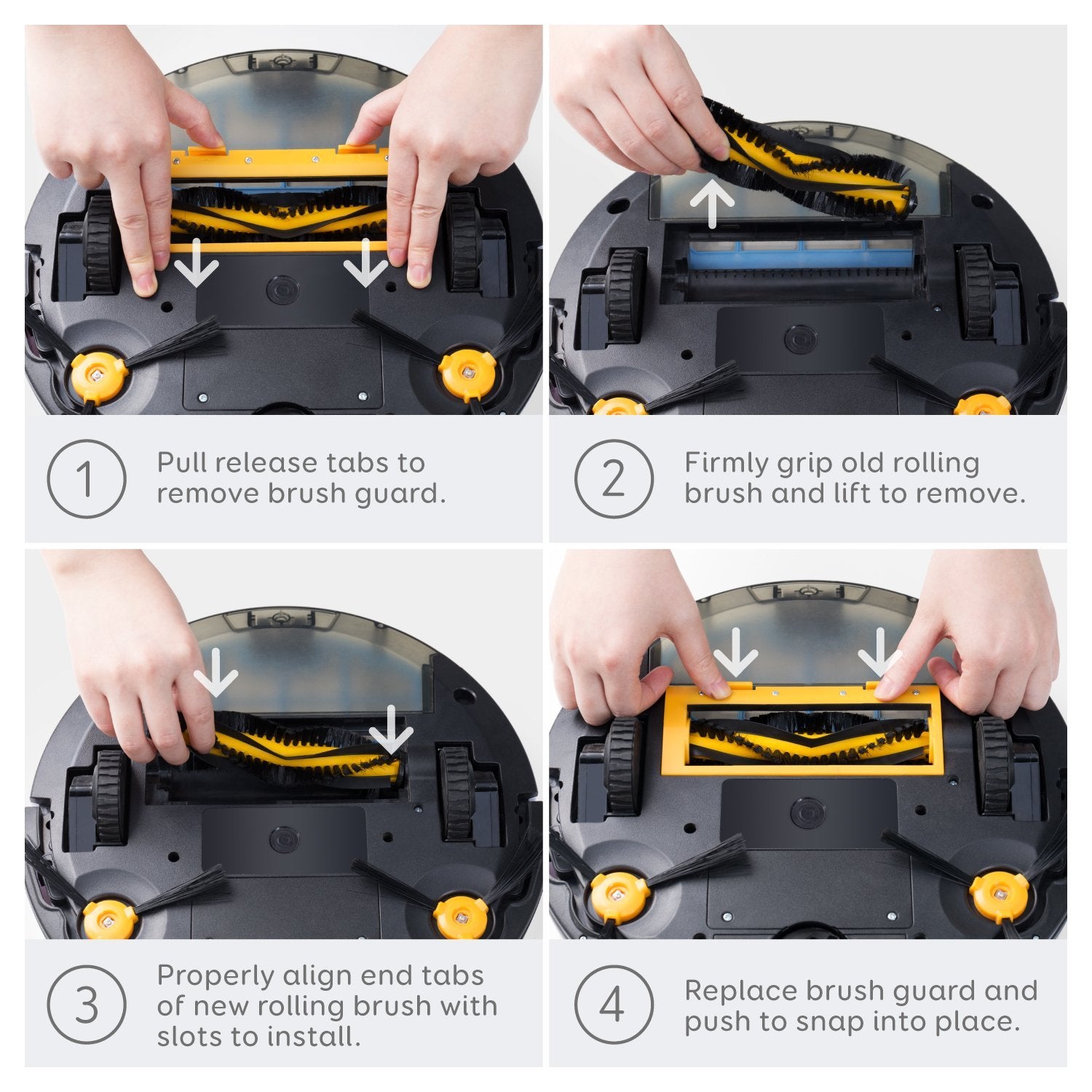 1

Pull release tabs to remove brush guard.

2

Firmly grip old rolling brush and lift to remove.

3

Properly align end tabs of new rolling brush with slots to install.

4

Replace brush guard and push to snap into place.