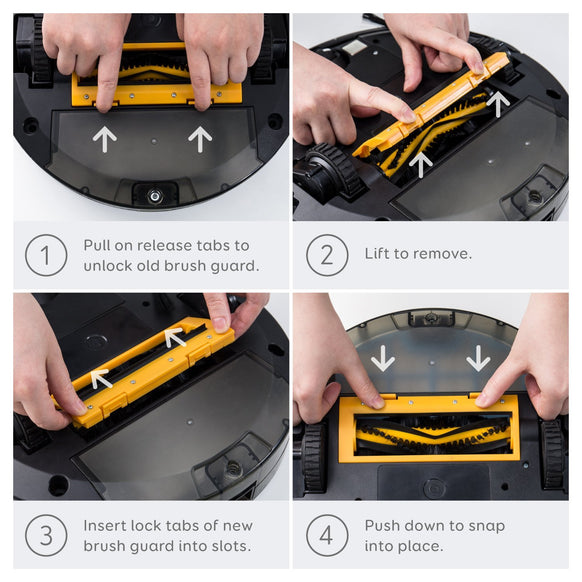 1 Pull on release tabs to unlock old brush guard.

2 Lift to remove.

3 Insert lock tabs of new brush guard into slots.

4 Push down to snap into place.