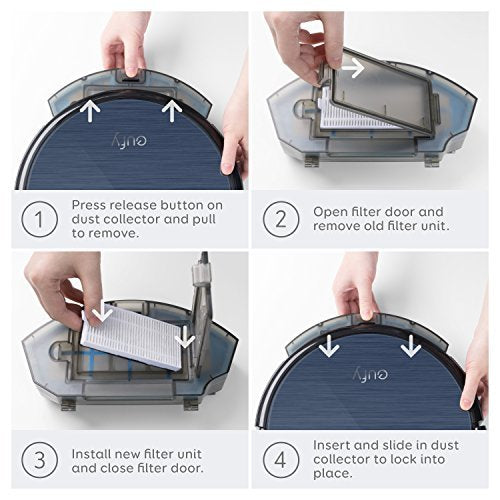 eufy

1 Press release button on dust collector and pull to remove.

2 Open filter door and remove old filter unit.

3 Install new filter unit and close filter door.

eufy

4 Insert and slide in dust collector to lock into place.