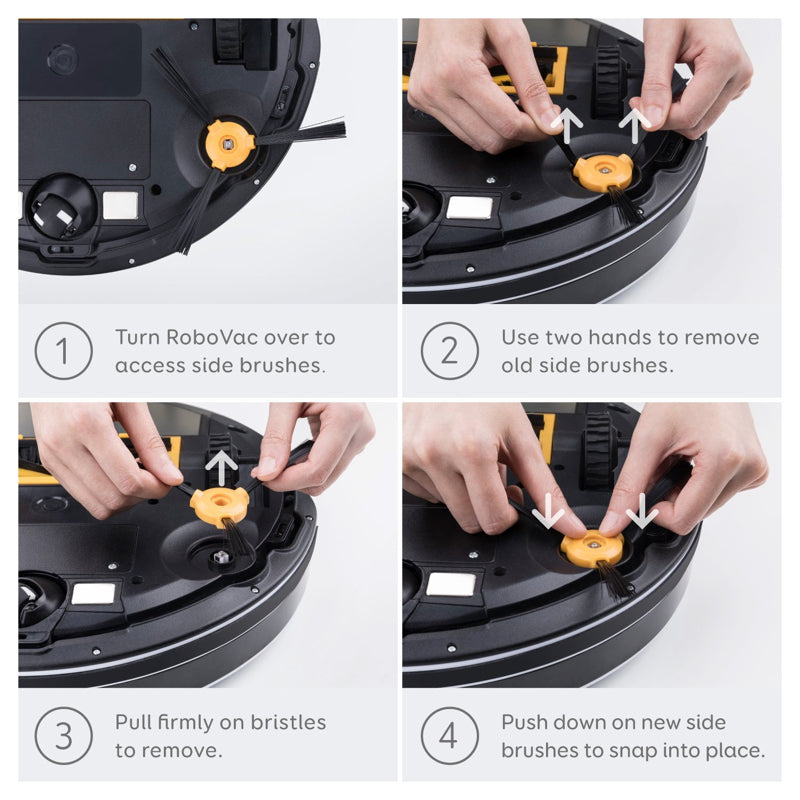 1 Turn RoboVac over to access side brushes.

2 Use two hands to remove old side brushes.

3 Pull firmly on bristles to remove.

4 Push down on new side brushes to snap into place.