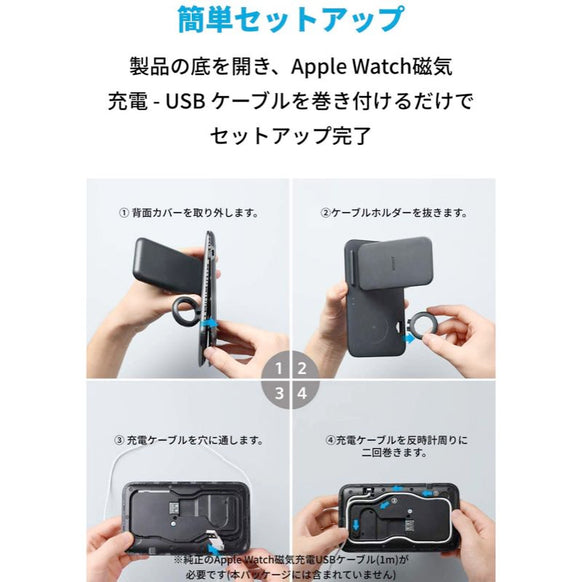 簡単セットアップ

製品の底を開き、Apple Watch磁気充電 - USB ケーブルを巻き付けるだけでセットアップ完了

① 背面カバーを取り外します。

②ケーブルホルダーを抜きます。

1 2
3 4

③ 充電ケーブルを穴に通します。

④充電ケーブルを反時計周りに二回巻きます。

※純正のApple Watch磁気充電USBケーブル(1m)が必要です(本パッケージには含まれていません)