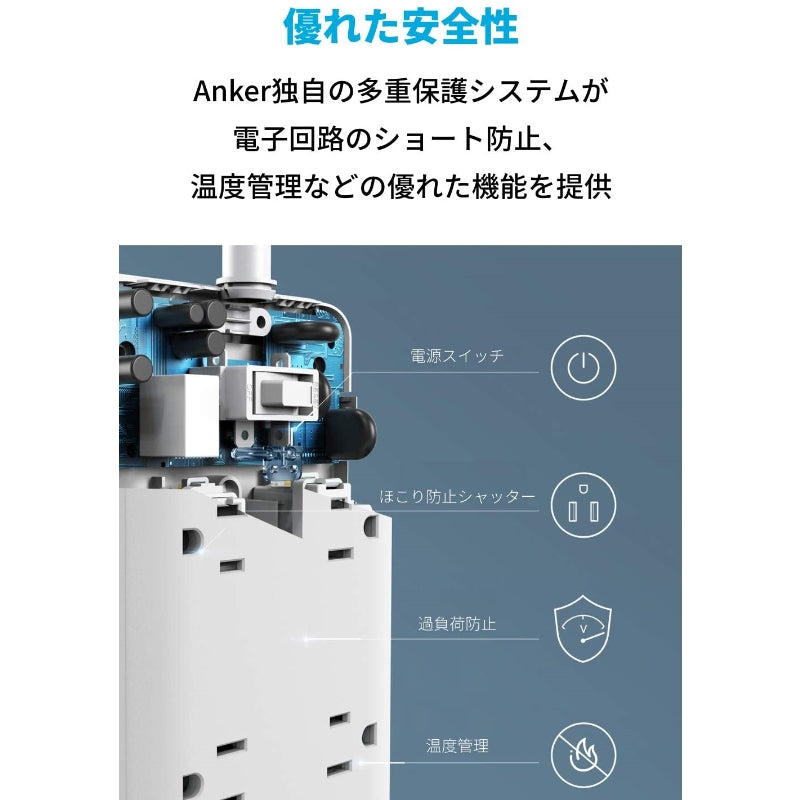 優れた安全性

Anker独自の多重保護システムが
電子回路のショート防止、
温度管理などの優れた機能を提供

電源スイッチ

ほこり防止シャッター

過負荷防止

V

温度管理