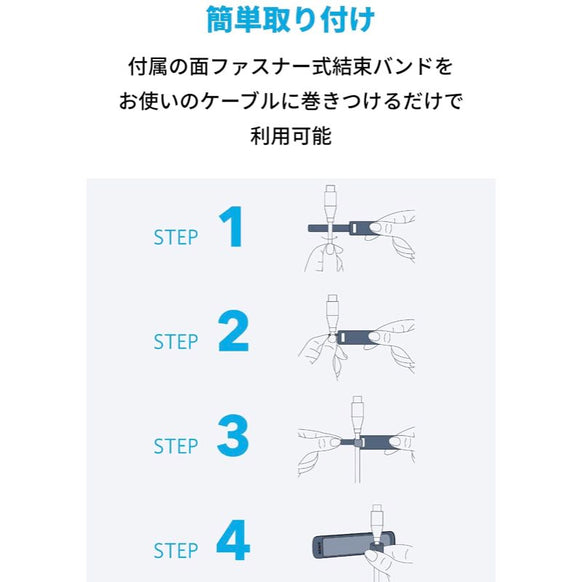 簡単取り付け

付属の面ファスナー式結束バンドをお使いのケーブルに巻きつけるだけで利用可能

STEP 1

STEP 2

STEP 3

STEP 4