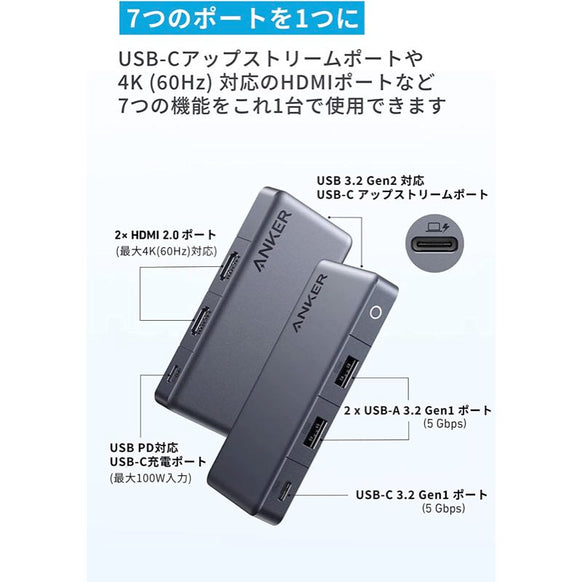 7つのポートを1つに

USB-Cアップストリームポートや 4K (60Hz) 対応のHDMIポートなど 7つの機能をこれ1台で使用できます

USB 3.2 Gen2 対応
USB-C アップストリームポート

2× HDMI 2.0 ポート
(最大4K(60Hz)対応)

ANKER

ANKER

2 x USB-A 3.2 Gen1 ポート
(5 Gbps)

USB PD対応
USB-C充電ポート
(最大100W入力)

USB-C 3.2 Gen1 ポート
(5 Gbps)