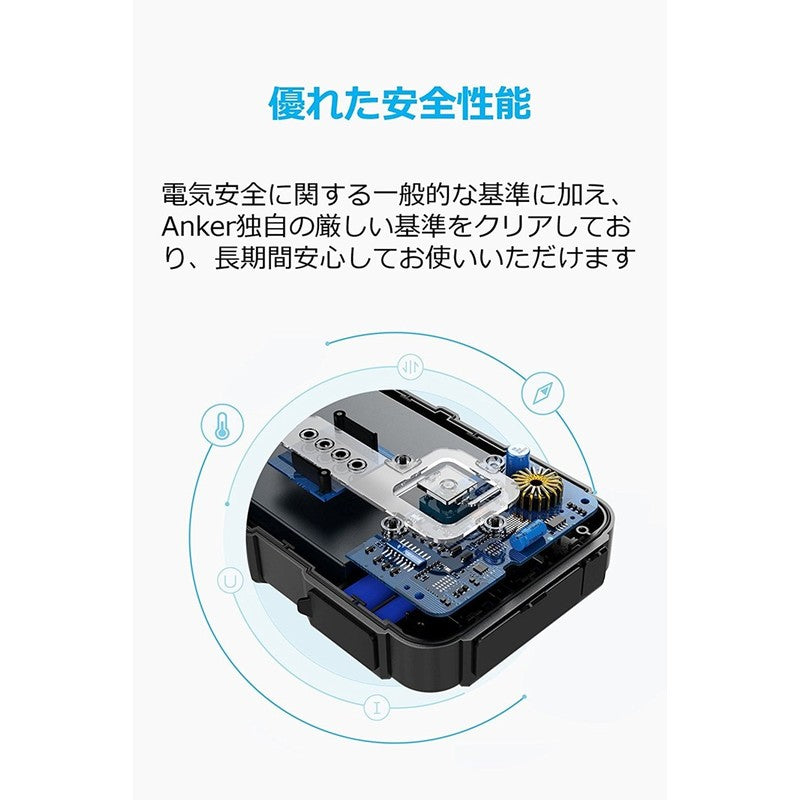 優れた安全性能

電気安全に関する一般的な基準に加え、Anker独自の厳しい基準をクリアしており、長期間安心してお使いいただけます