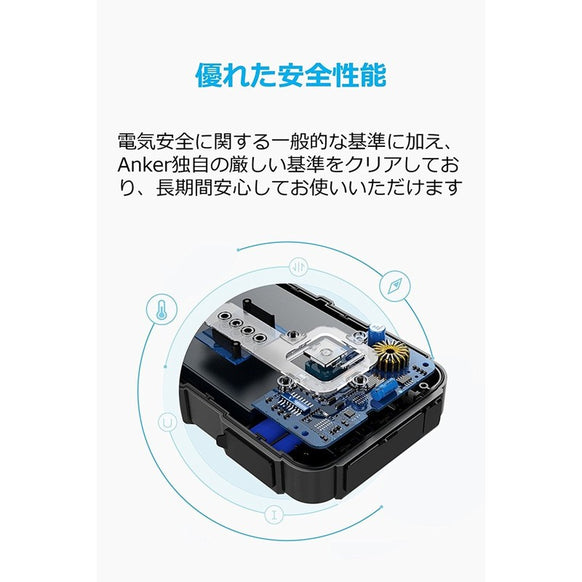 優れた安全性能

電気安全に関する一般的な基準に加え、Anker独自の厳しい基準をクリアしており、長期間安心してお使いいただけます