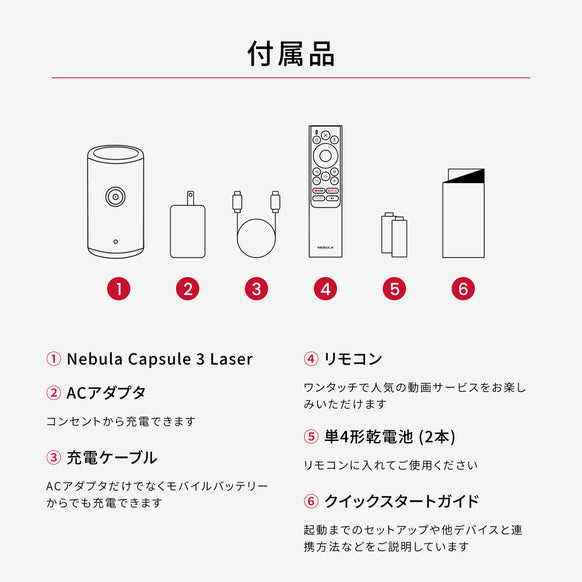 付属品

NEBULA

1 2 3 4 5 6

① Nebula Capsule 3 Laser

② ACアダプタ

コンセントから充電できます

③ 充電ケーブル

ACアダプタだけでなくモバイルバッテリーからでも充電できます

④ リモコン

ワンタッチで人気の動画サービスをお楽しみいただけます

⑤ 単4形乾電池 (2本)

リモコンに入れてご使用ください

⑥ クイックスタートガイド

起動までのセットアップや他デバイスと連携方法などをご説明しています