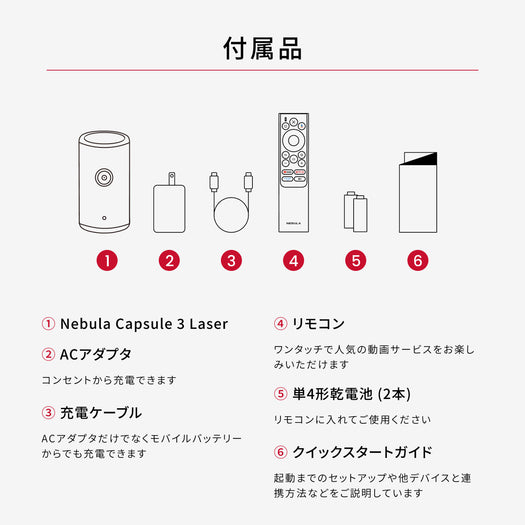 付属品

NEBULA

1 2 3 4 5 6

① Nebula Capsule 3 Laser

② ACアダプタ

コンセントから充電できます

③ 充電ケーブル

ACアダプタだけでなくモバイルバッテリーからでも充電できます

④ リモコン

ワンタッチで人気の動画サービスをお楽しみいただけます

⑤ 単4形乾電池 (2本)

リモコンに入れてご使用ください

⑥ クイックスタートガイド

起動までのセットアップや他デバイスと連携方法などをご説明しています