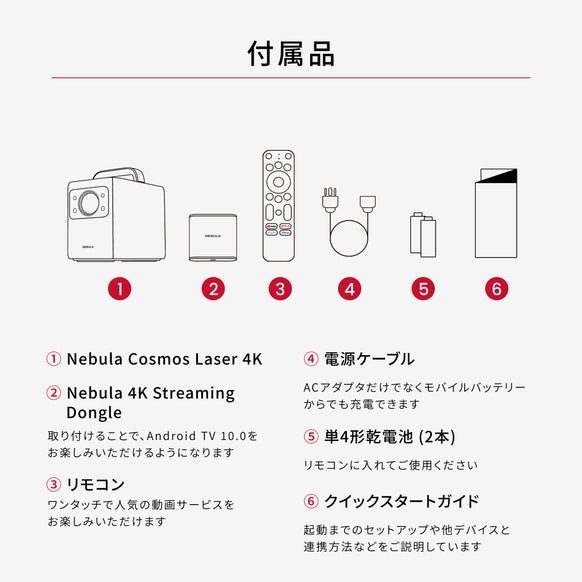 付属品

NEBULA

NEBULA

1 2 3 4 5 6

① Nebula Cosmos Laser 4K

② Nebula 4K Streaming Dongle

取り付けることで、Android TV 10.0をお楽しみいただけるようになります

③ リモコン

ワンタッチで人気の動画サービスをお楽しみいただけます

④ 電源ケーブル

ACアダプタだけでなくモバイルバッテリーからでも充電できます

⑤ 単4形乾電池 (2本)

リモコンに入れてご使用ください

⑥ クイックスタートガイド

起動までのセットアップや他デバイスと連携方法などをご説明しています