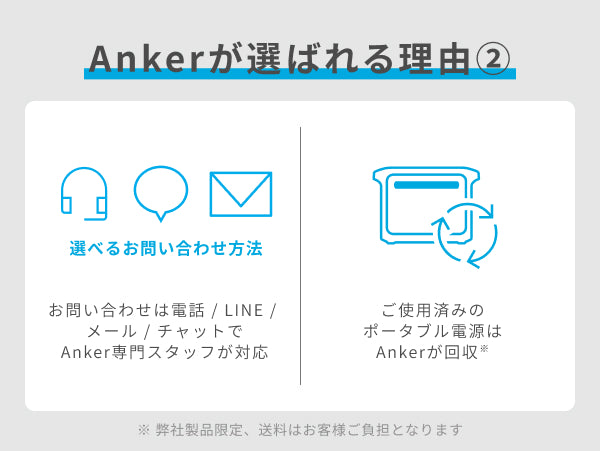 Ankerが選ばれる理由②

選べるお問い合わせ方法

お問い合わせは電話 / LINE / メール / チャットで Anker専門スタッフが対応

ご使用済みの ポータブル電源は Ankerが回収※

※ 弊社製品限定、送料はお客様ご負担となります