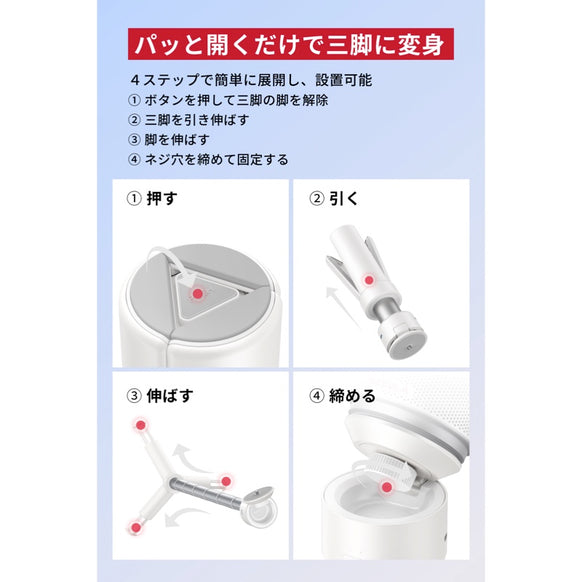 パッと開くだけで三脚に変身

４ステップで簡単に展開し、設置可能
① ボタンを押して三脚の脚を解除
② 三脚を引き伸ばす
③ 脚を伸ばす
④ ネジ穴を締めて固定する

① 押す

② 引く

③ 伸ばす

④ 締める